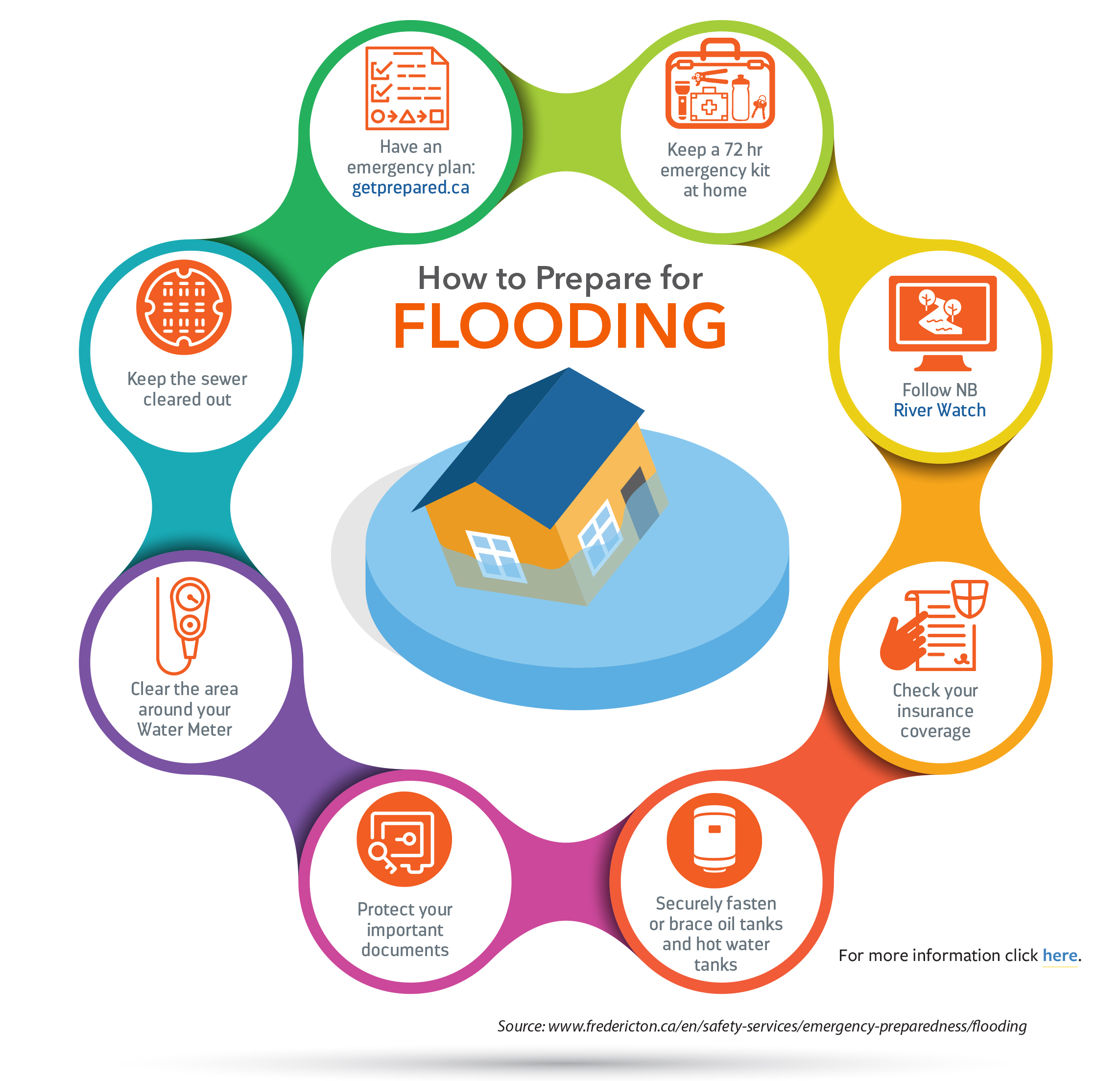 How to Prepare for
FLOODING

Have an emergency plan: getprepared.ca

Keep a 72 hr emergency kit at home

Follow NB River Watch

Check your insurance coverage

Securely fasten or brace oil tanks and hot water tanks

Protect your important documents

Clear the area around your Water Meter

Keep the sewer cleared out

For more information click here.

Source: www.fredericton.ca/en/safety-services/emergency-preparedness/flooding