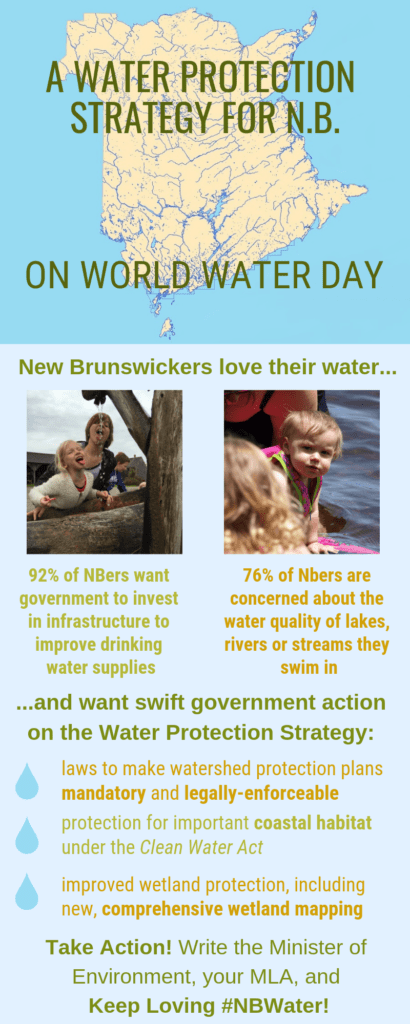 A WATER PROTECTION STRATEGY FOR N.B.

ON WORLD WATER DAY

New Brunswickers love their water...

92% of NBers want government to invest in infrastructure to improve drinking water supplies

76% of Nbers are concerned about the water quality of lakes, rivers or streams they swim in

...and want swift government action on the Water Protection Strategy:

laws to make watershed protection plans mandatory and legally-enforceable

protection for important coastal habitat under the Clean Water Act

improved wetland protection, including new, comprehensive wetland mapping

Take Action! Write the Minister of Environment, your MLA, and Keep Loving #NBWater!